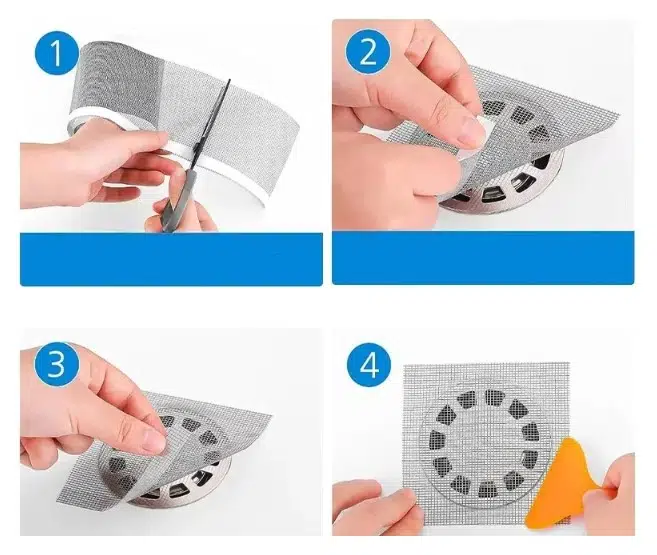 1

2

3

4