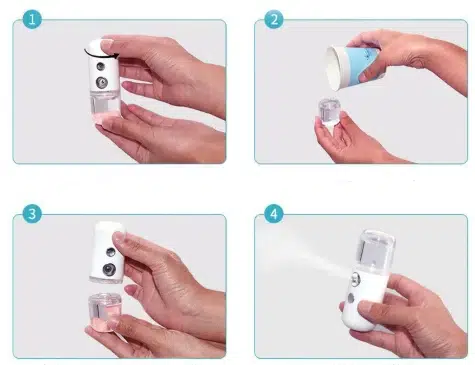 1

2

3

4