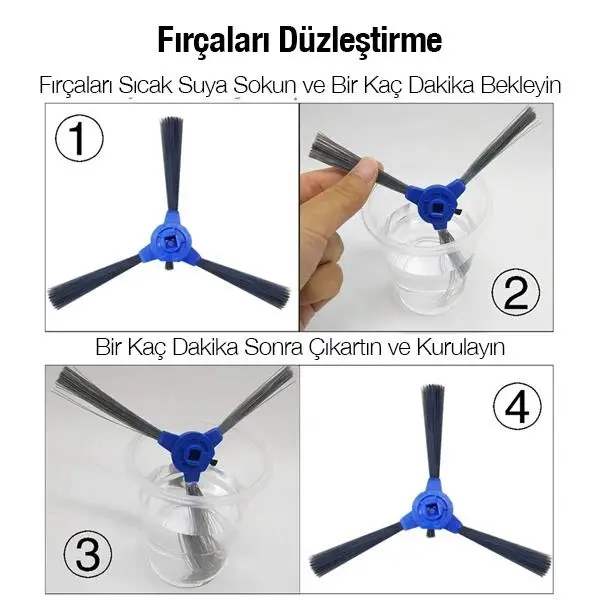 Fırçaları Düzleştirme

Fırçaları Sıcak Suya Sokun ve Bir Kaç Dakika Bekleyin

1

2

Bir Kaç Dakika Sonra Çıkartın ve Kurulayın

3

4