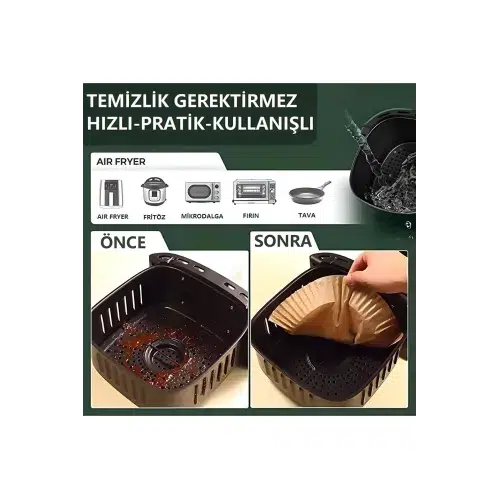 TEMİZLİK GEREKTİRMEZ
HIZLI-PRATİK-KULLANIŞLI

AIR FRYER

AIR FRYER
FRİTÖZ
MİKRODALGA
FIRIN
TAVA

ÖNCE

SONRA