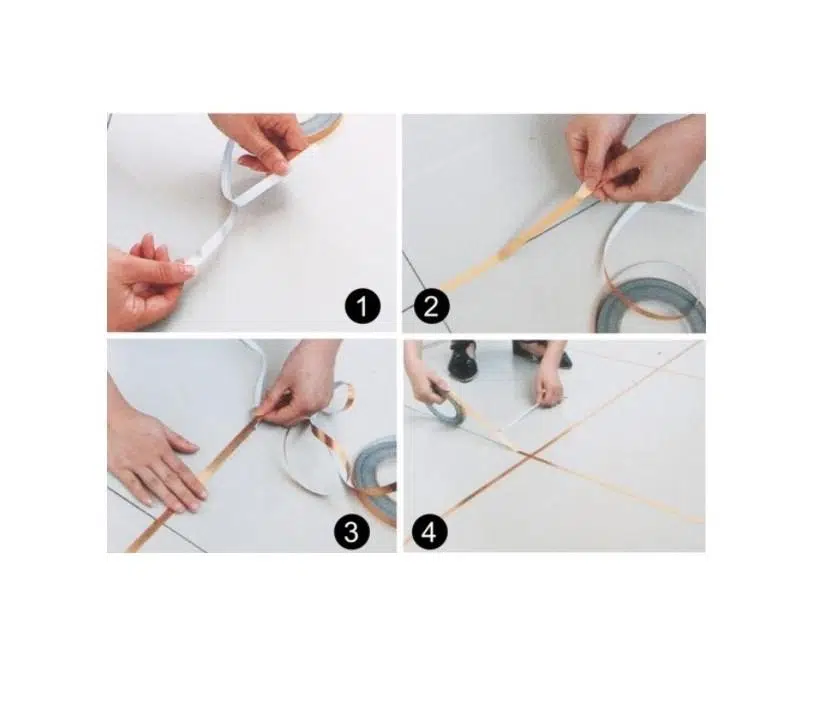 1
2
3
4