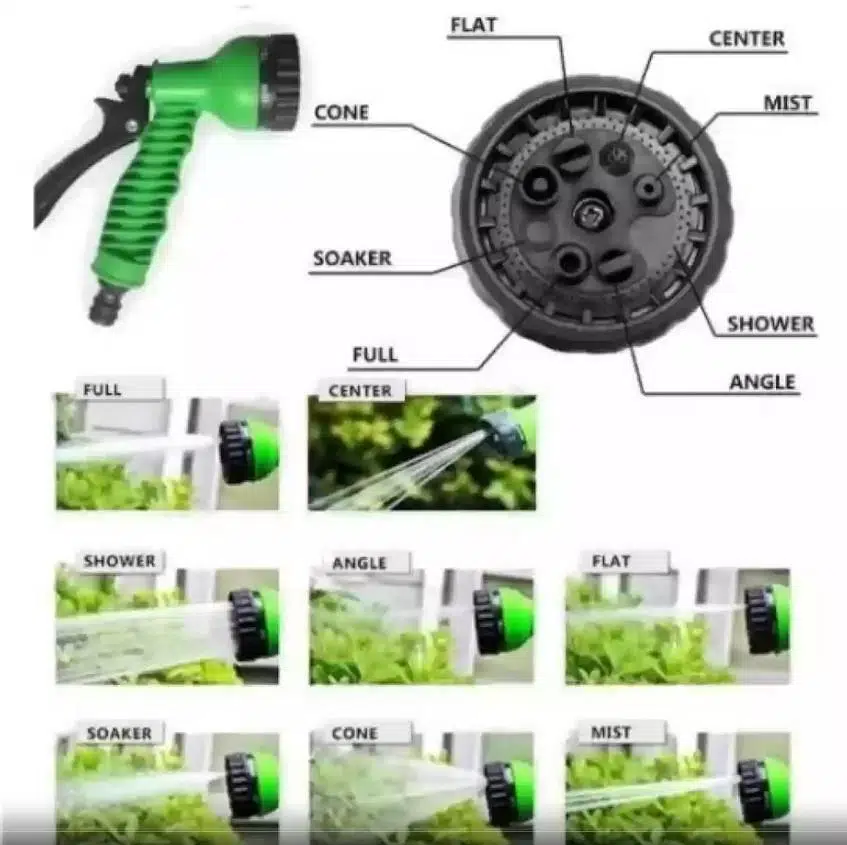 FLAT
CENTER
CONE
MIST
SOAKER
SHOWER
FULL
ANGLE

FULL
CENTER

SHOWER
ANGLE
FLAT

SOAKER
CONE
MIST